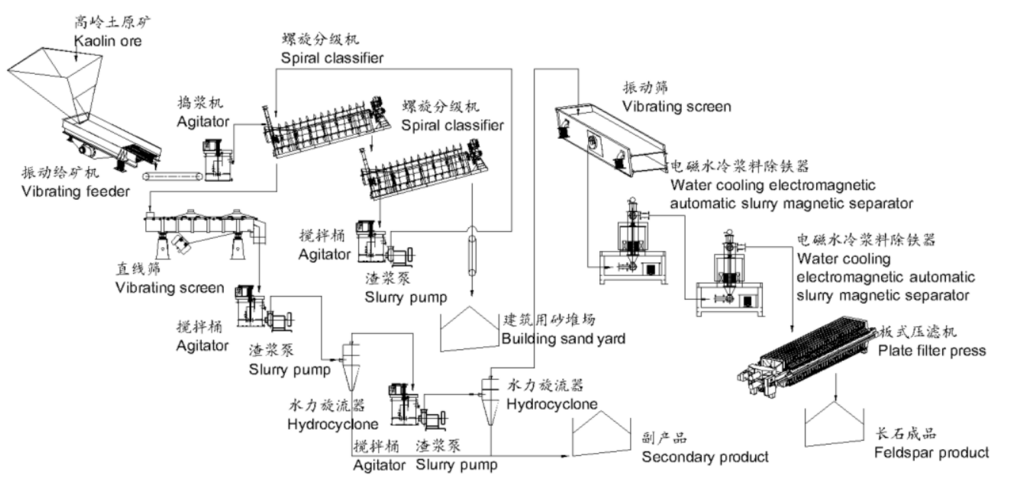 高岭土原矿
Kaolin ore

振动给矿机
Vibrating feeder

捣浆机
Agitator

螺旋分级机
Spiral classifier

螺旋分级机
Spiral classifier

直线筛
Vibrating screen

搅拌桶
Agitator

渣浆泵
Slurry pump

搅拌桶
Agitator

渣浆泵
Slurry pump

水力旋流器
Hydrocyclone

搅拌桶
Agitator

渣浆泵
Slurry pump

水力旋流器
Hydrocyclone

建筑用砂堆场
Building sand yard

副产品
Secondary product

振动筛
Vibrating screen

电磁水冷浆料除铁器
Water cooling electromagnetic automatic slurry magnetic separator

电磁水冷浆料除铁器
Water cooling electromagnetic automatic slurry magnetic separator

板式压滤机
Plate filter press

长石成品
Feldspar product